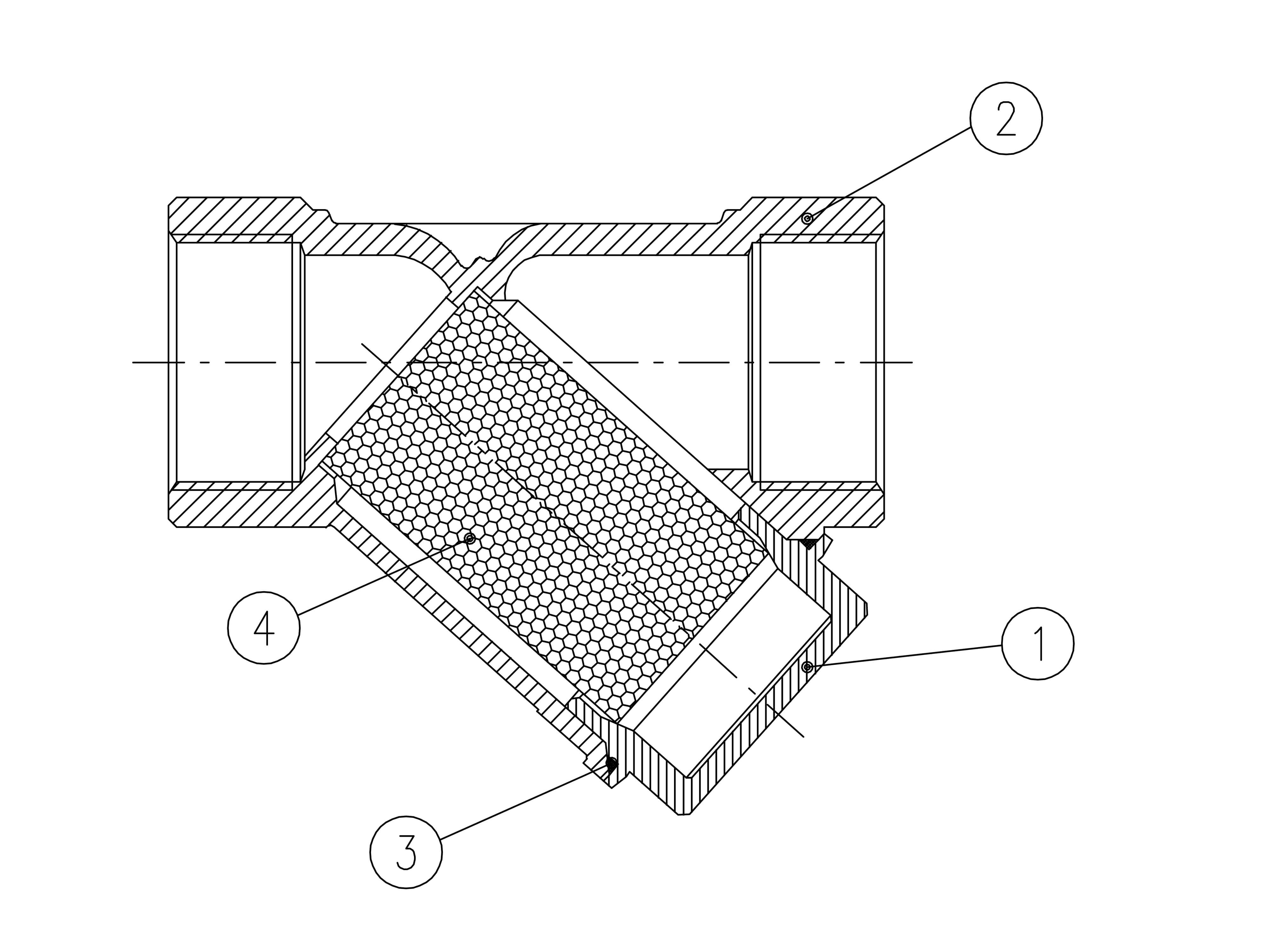 2

4

1

3